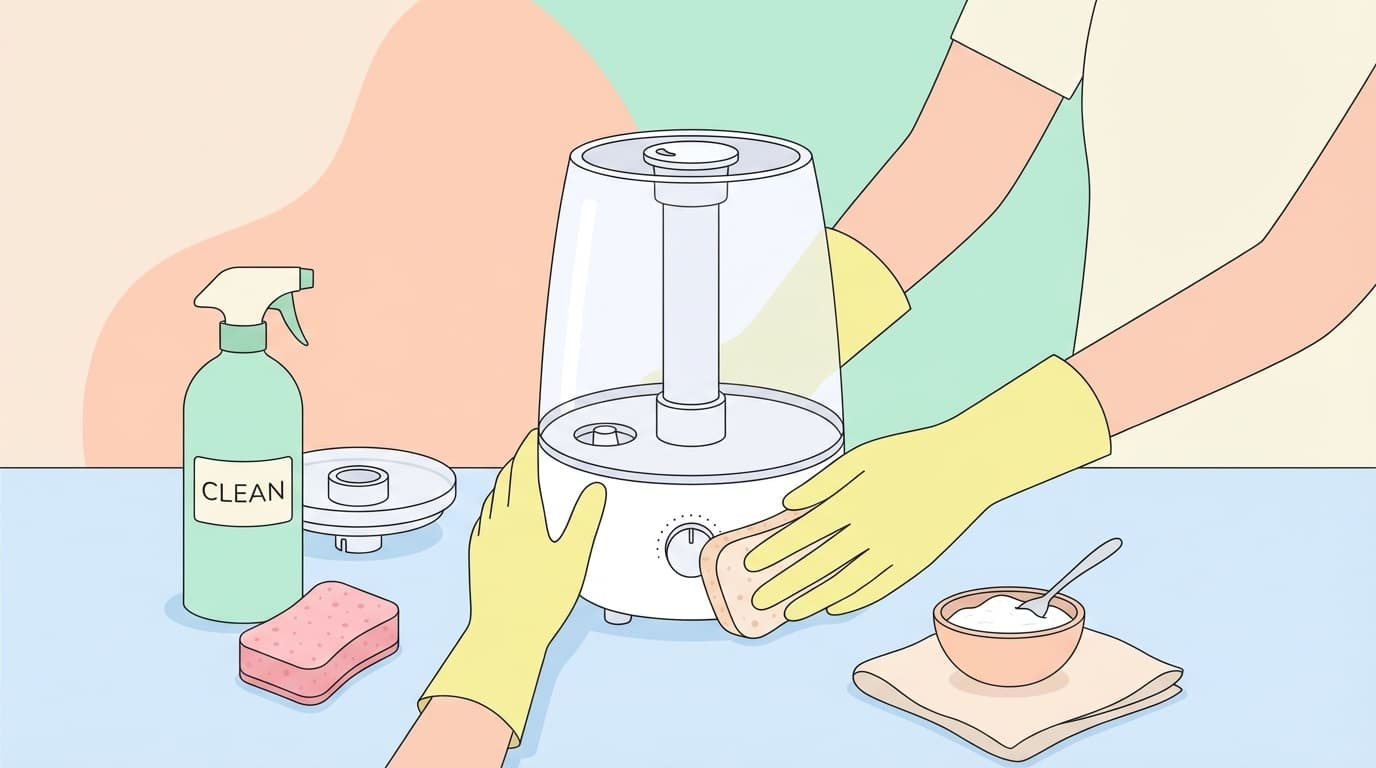 CLEAN